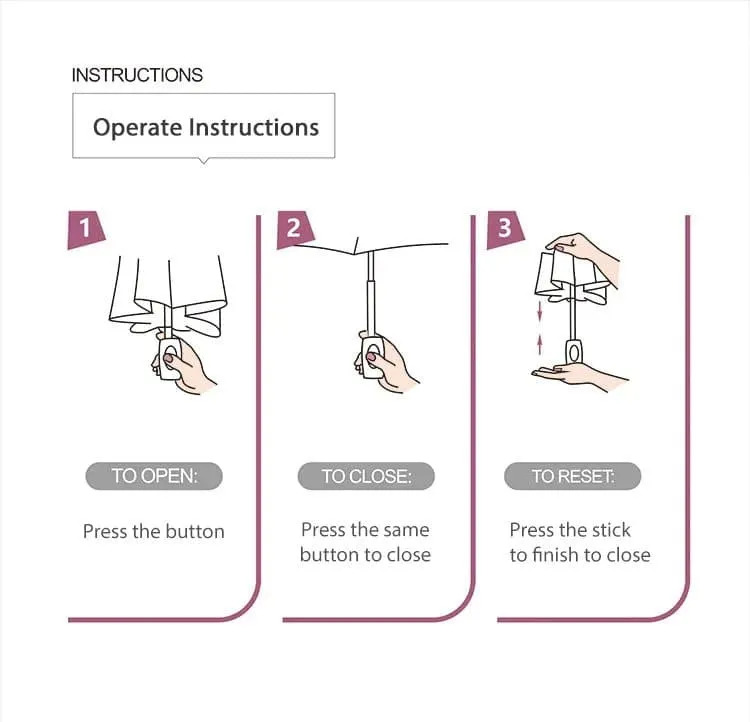 INSTRUCTIONS

Operate Instructions

1

TO OPEN:

Press the button

2

TO CLOSE:

Press the same button to close

3

TO RESET:

Press the stick to finish to close